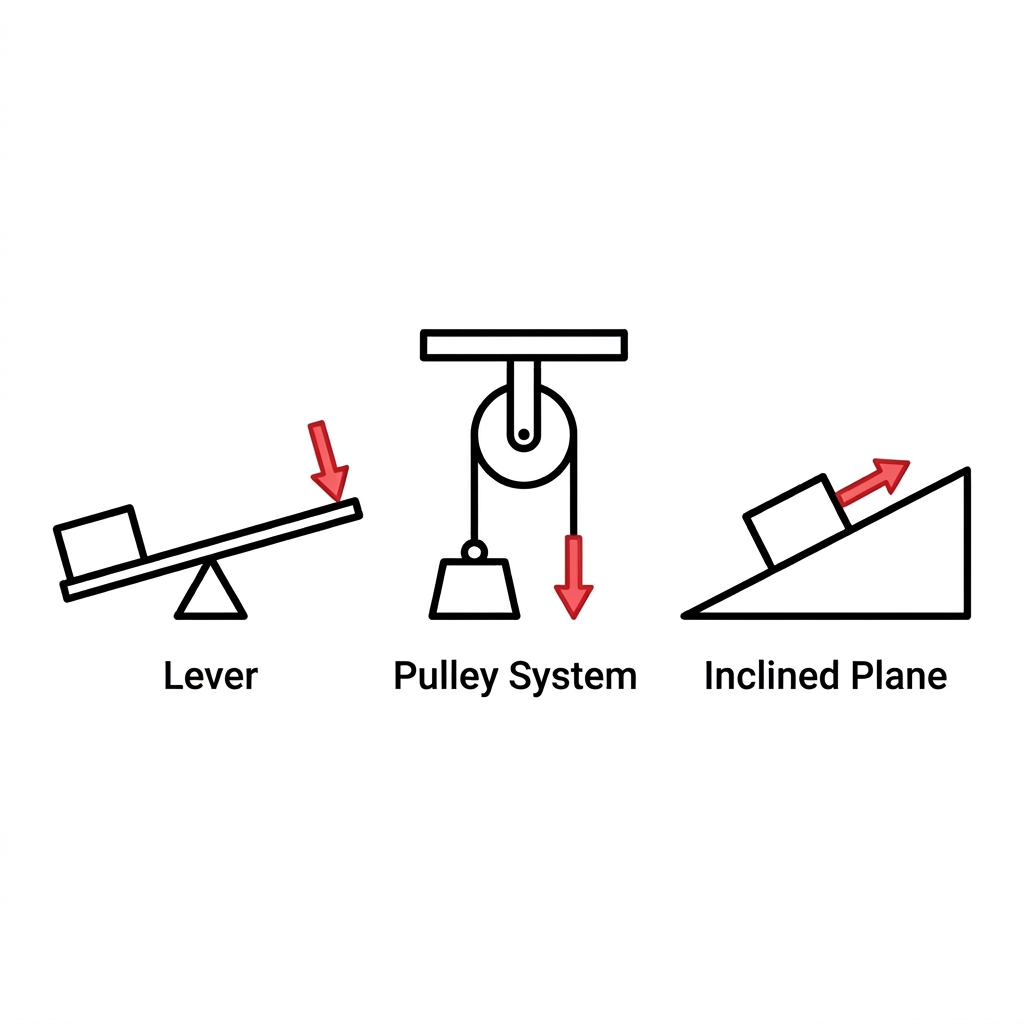 Lever

Pulley System

Inclined Plane